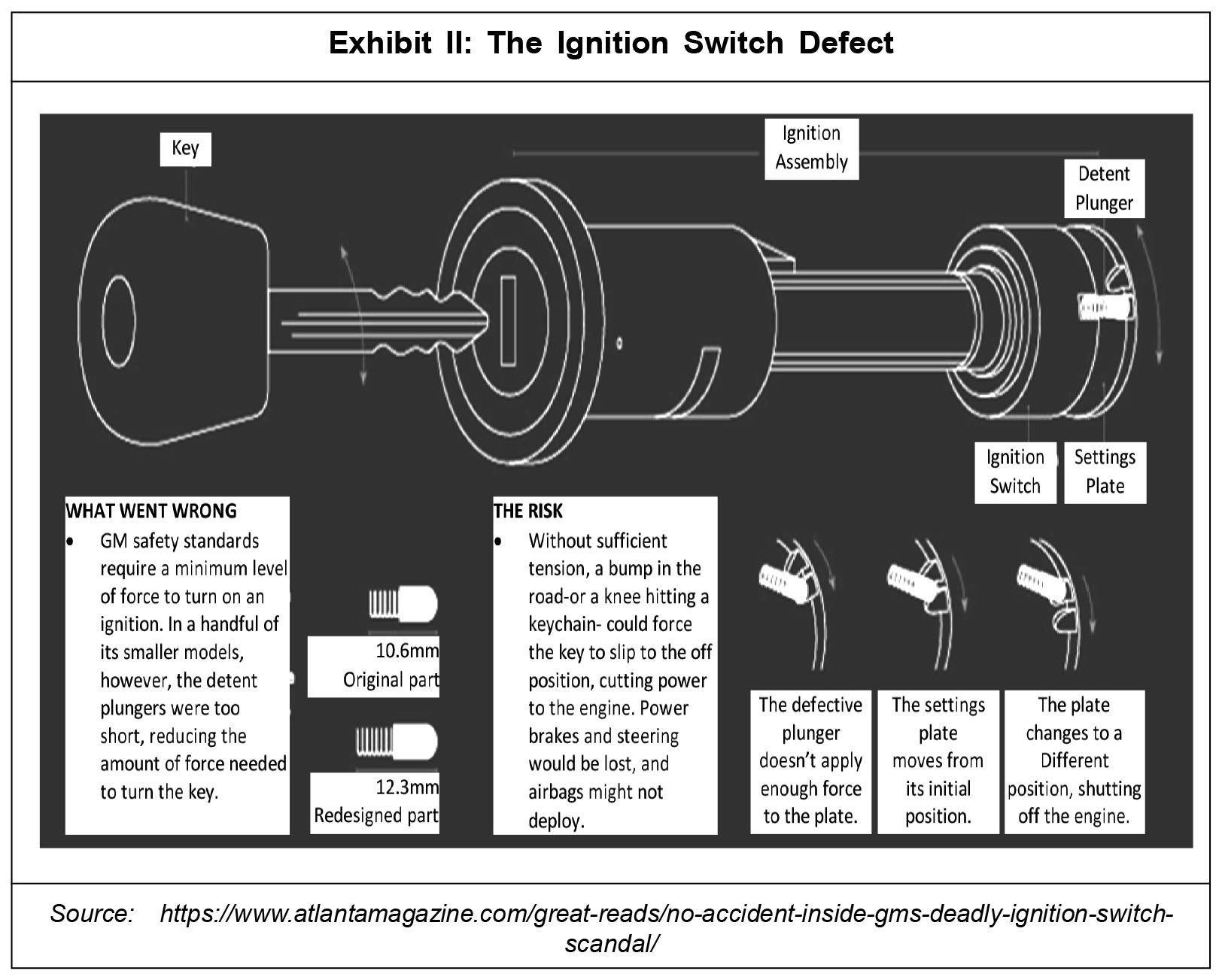 Exhibit II: The Ignition Switch Defect

Key

Ignition Assembly

Detent Plunger

Ignition Switch

Settings Plate

WHAT WENT WRONG
• GM safety standards require a minimum level of force to turn on an ignition. In a handful of its smaller models, however, the detent plungers were too short, reducing the amount of force needed to turn the key.

10.6mm
Original part

12.3mm
Redesigned part

THE RISK
• Without sufficient tension, a bump in the road-or a knee hitting a keychain- could force the key to slip to the off position, cutting power to the engine. Power brakes and steering would be lost, and airbags might not deploy.

The defective plunger doesn't apply enough force to the plate.

The settings plate moves from its initial position.

The plate changes to a Different position, shutting off the engine.

Source: https://www.atlantamagazine.com/great-reads/no-accident-inside-gms-deadly-ignition-switch-scandal/